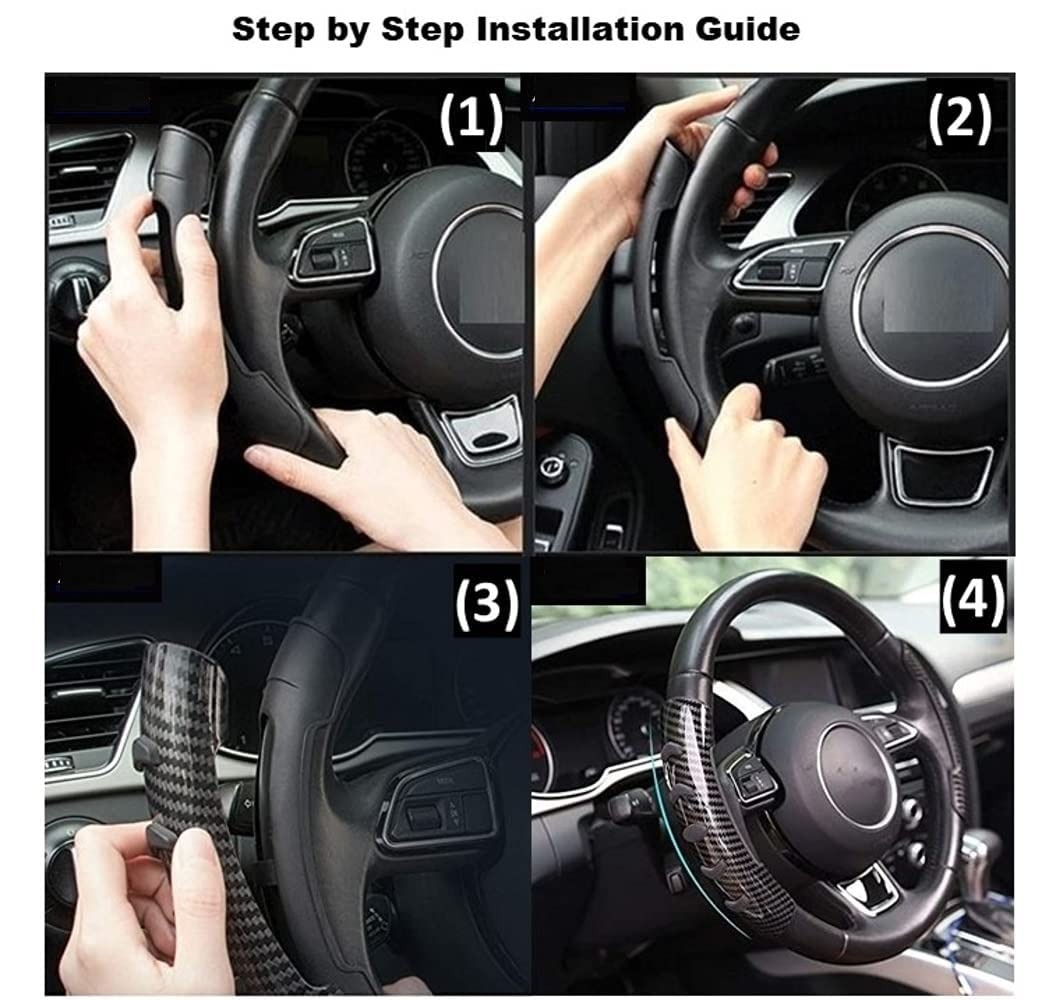 Step by Step Installation Guide

(1)

(2)

(3)

(4)