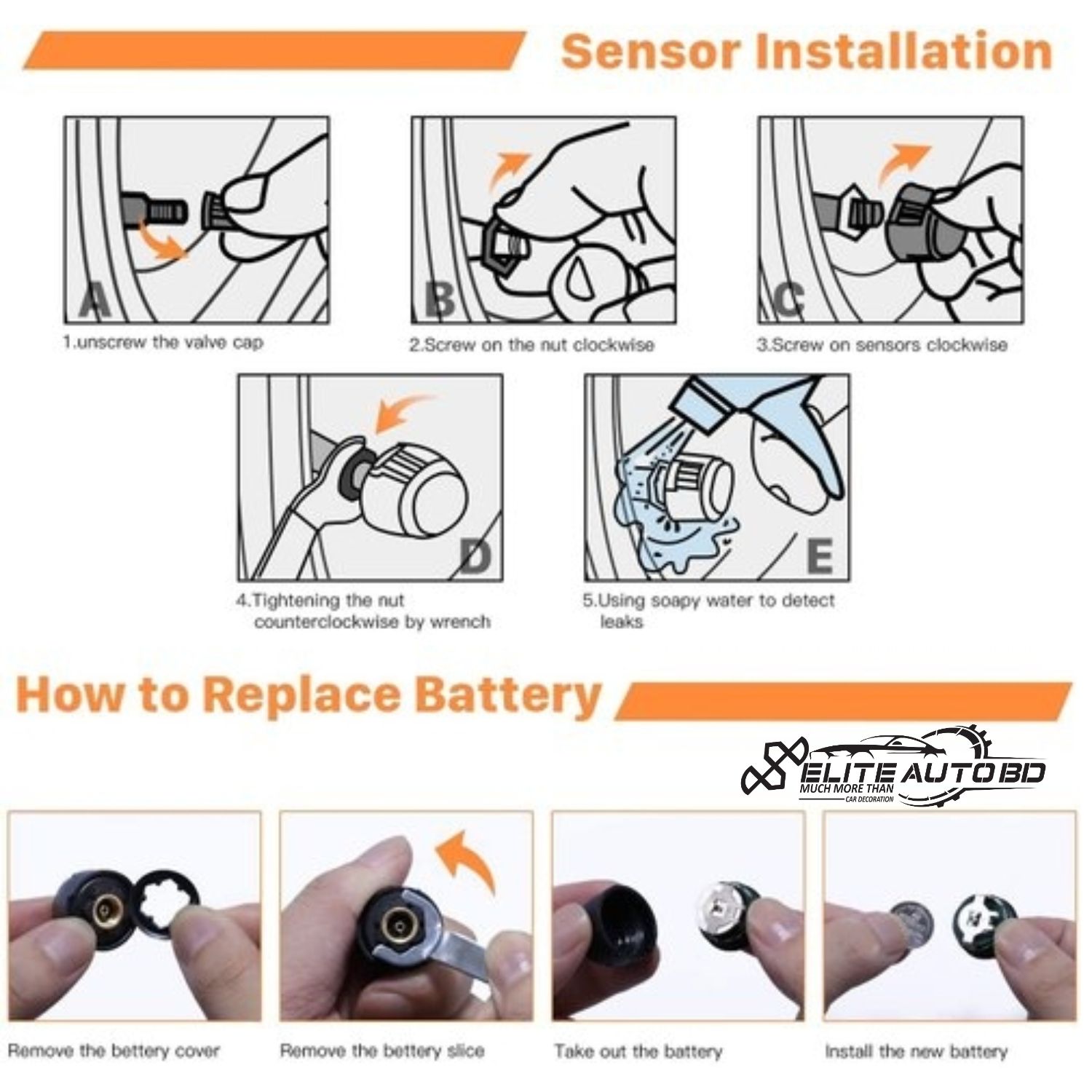 Sensor Installation

A

1.unscrew the valve cap

B

2.Screw on the nut clockwise

C

3.Screw on sensors clockwise

D

4.Tightening the nut counterclockwise by wrench

E

5.Using soapy water to detect leaks

How to Replace Battery

ELITE AUTO BD
MUCH MORE THAN
CAR DECORATION

Remove the bettery cover

Remove the bettery slice

Take out the battery

Install the new battery